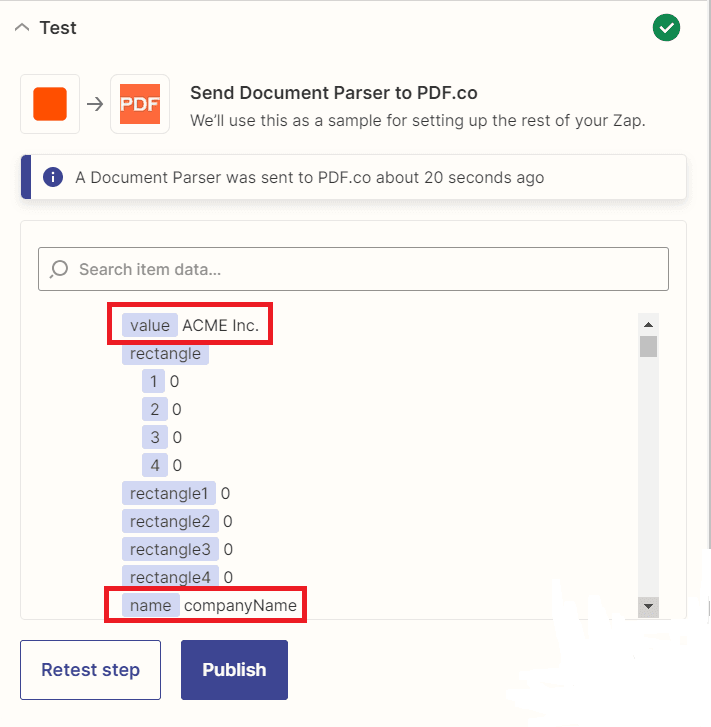 Test

PDF

Send Document Parser to PDF.co
We'll use this as a sample for setting up the rest of your Zap.

A Document Parser was sent to PDF.co about 20 seconds ago

Search item data...

value ACME Inc.
rectangle
1 0
2 0
3 0
4 0
rectangle1 0
rectangle2 0
rectangle3 0
rectangle4 0
name companyName

Retest step
Publish